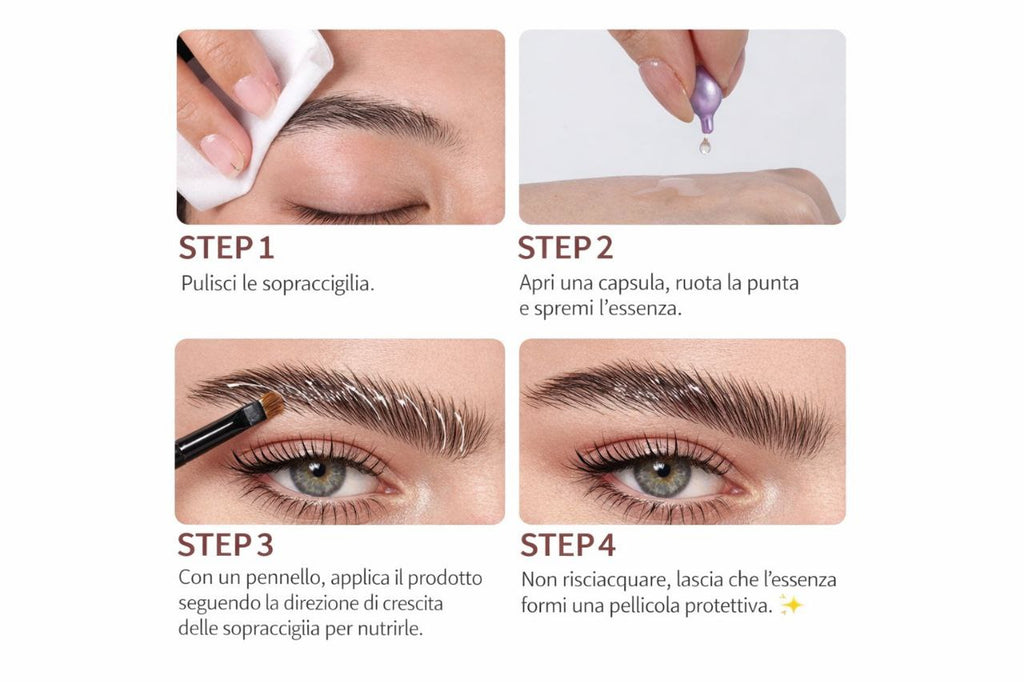 STEP 1
Pulisci le sopraccigilia.

STEP 2
Apri una capsula, ruota la punta e spremi l'essenza.

STEP 3
Con un pennello, applica il prodotto seguendo la direzione di crescita delle sopraccigiia per nutrirle.

STEP 4
Non risciacquare, lascia che l'essenza formi una pellicola protettiva. ✨